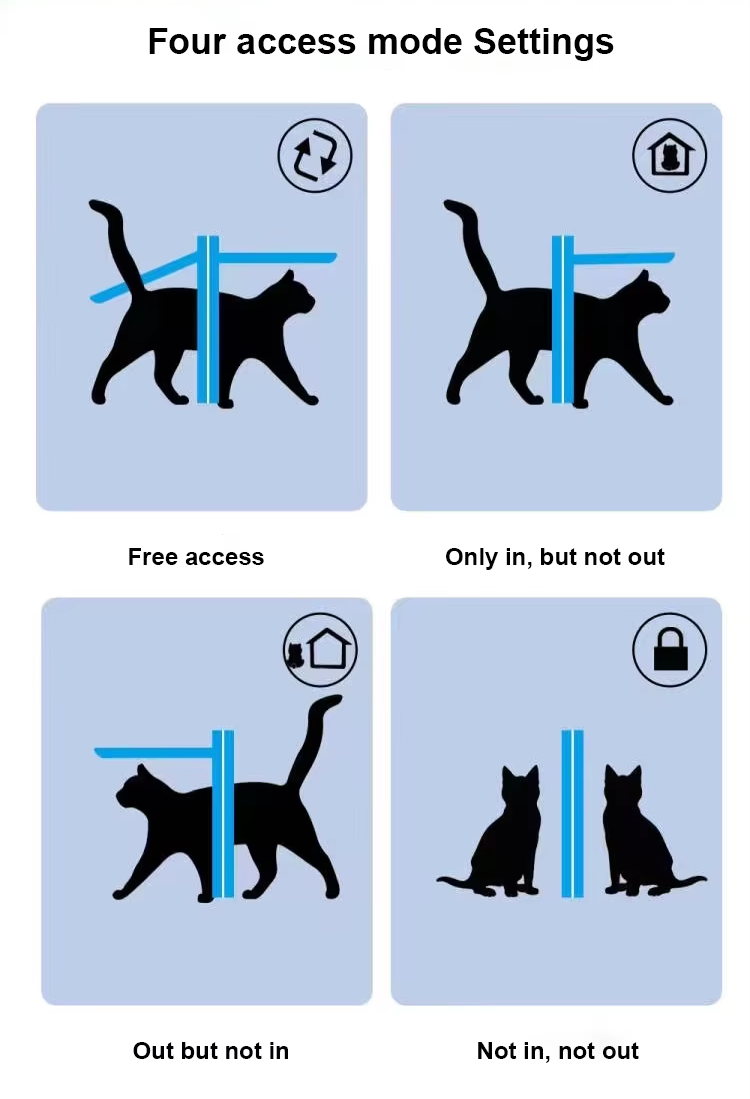 Four access mode Settings

Free access

Only in, but not out

Out but not in

Not in, not out